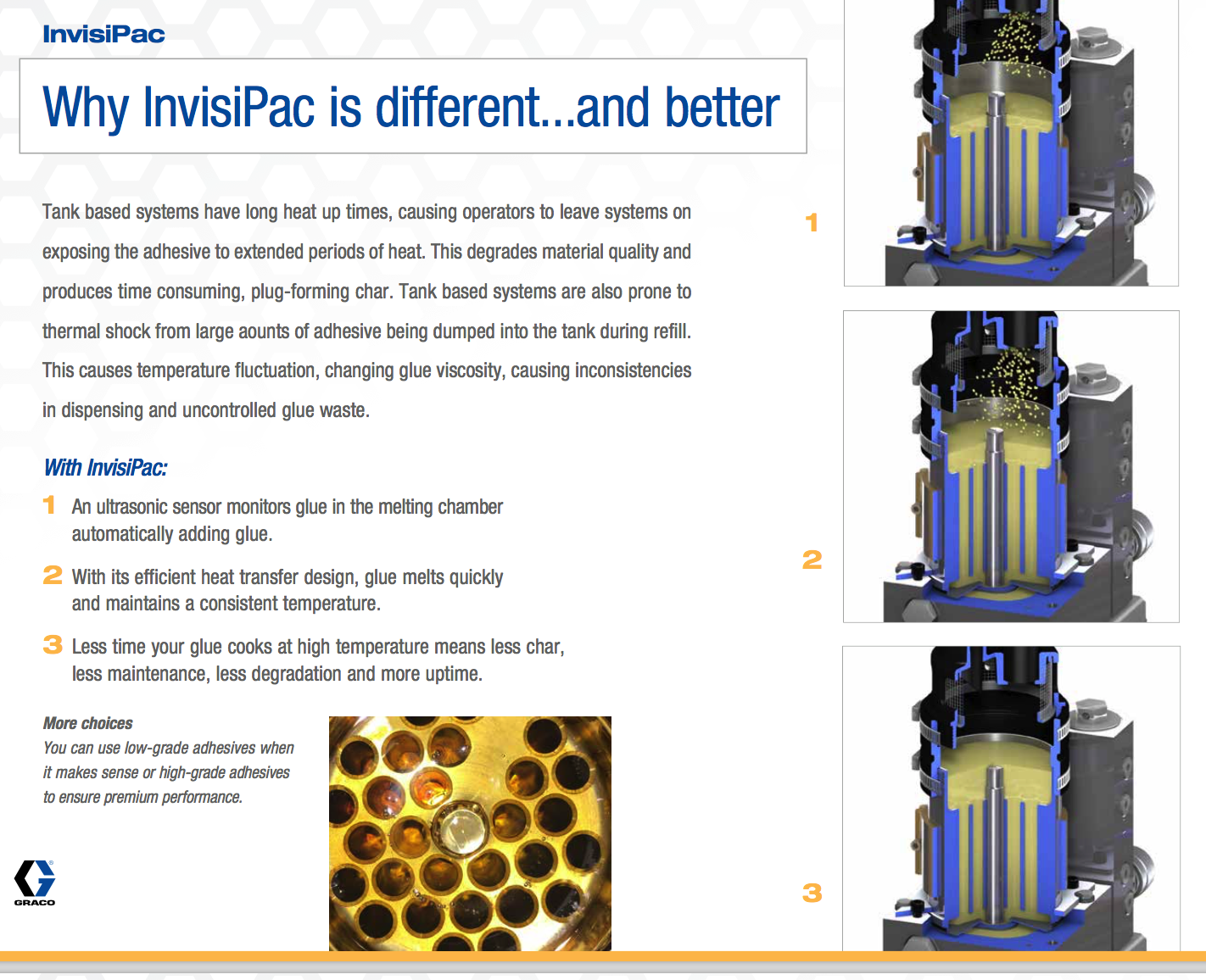 InvisiPac

Why InvisiPac is different...and better

Tank based systems have long heat up times, causing operators to leave systems on exposing the adhesive to extended periods of heat. This degrades material quality and produces time consuming, plug-forming char. Tank based systems are also prone to thermal shock from large aounts of adhesive being dumped into the tank during refill. This causes temperature fluctuation, changing glue viscosity, causing inconsistencies in dispensing and uncontrolled glue waste.

With InvisiPac:

1 An ultrasonic sensor monitors glue in the melting chamber automatically adding glue.

2 With its efficient heat transfer design, glue melts quickly and maintains a consistent temperature.

3 Less time your glue cooks at high temperature means less char, less maintenance, less degradation and more uptime.

More choices
You can use low-grade adhesives when it makes sense or high-grade adhesives to ensure premium performance.

GRACO

1

2

3